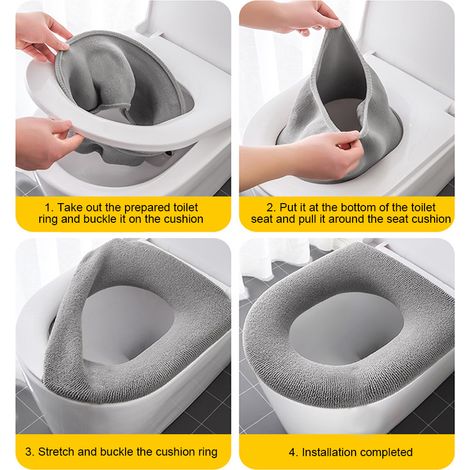 1. Take out the prepared toilet ring and buckle it on the cushion

2. Put it at the bottom of the toilet seat and pull it around the seat cushion

3. Stretch and buckle the cushion ring

4. Installation completed