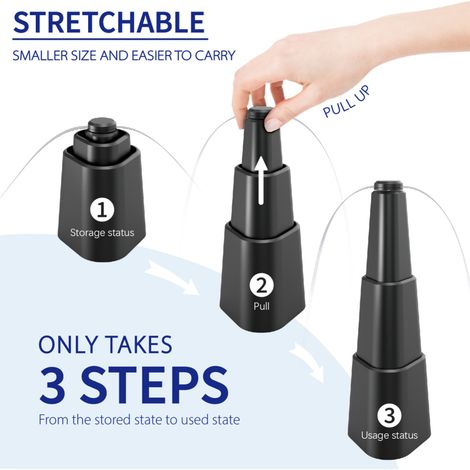 STRETCHABLE
SMALLER SIZE AND EASIER TO CARRY

PULL UP

1
Storage status

2
Pull

3
Usage status

ONLY TAKES
3 STEPS
From the stored state to used state