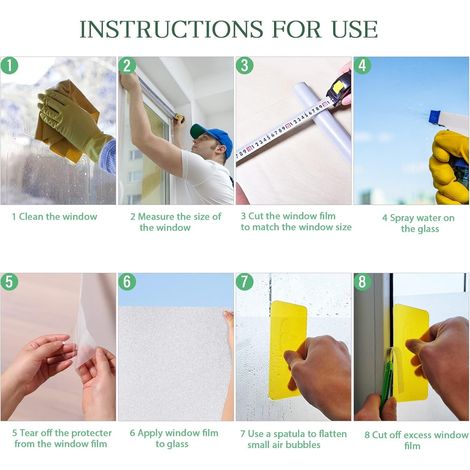 INSTRUCTIONS FOR USE

1

2

3

4

1 Clean the window

2 Measure the size of the window

3 Cut the window film to match the window size

4 Spray water on the glass

5

6

7

8

5 Tear off the protecter from the window film

6 Apply window film to glass

7 Use a spatula to flatten small air bubbles

8 Cut off excess window film