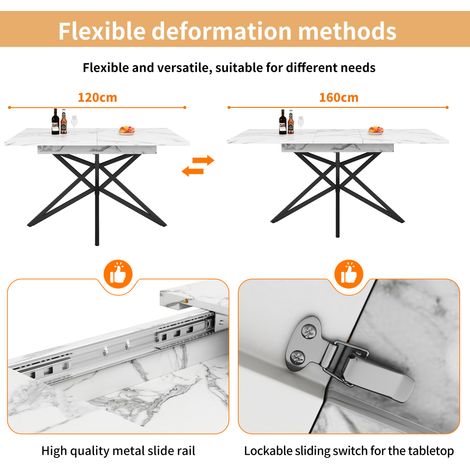 Flexible deformation methods

Flexible and versatile, suitable for different needs

120cm

160cm

High quality metal slide rail

Lockable sliding switch for the tabletop