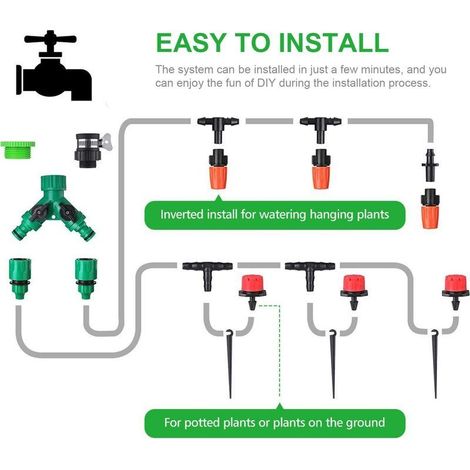 EASY TO INSTALL

The system can be installed in just a few minutes, and you can enjoy the fun of DIY during the installation process.

Inverted install for watering hanging plants

For potted plants or plants on the ground