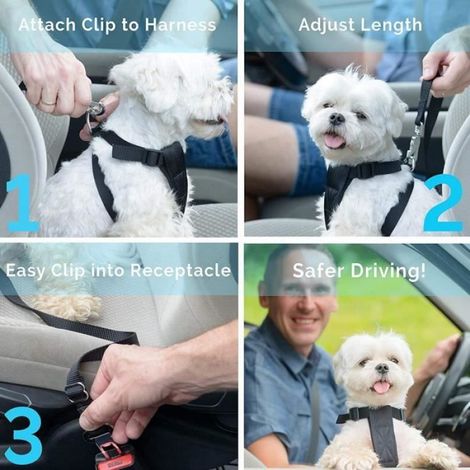 Attach Clip to Harness

1

Adjust Length

2

Easy Clip into Receptacle

3

Safer Driving!