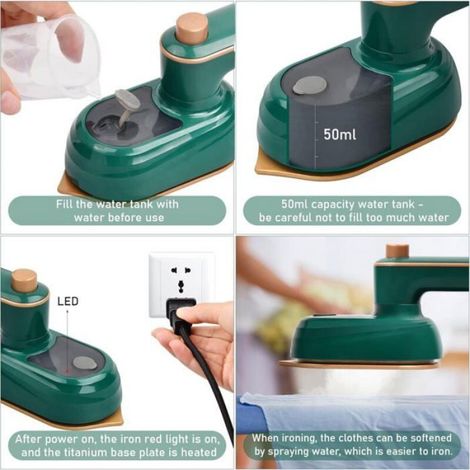 Fill the water tank with water before use

50ml

50ml capacity water tank - be careful not to fill too much water

LED

After power on, the iron red light is on, and the titanium base plate is heated

When ironing, the clothes can be softened by spraying water, which is easier to iron.