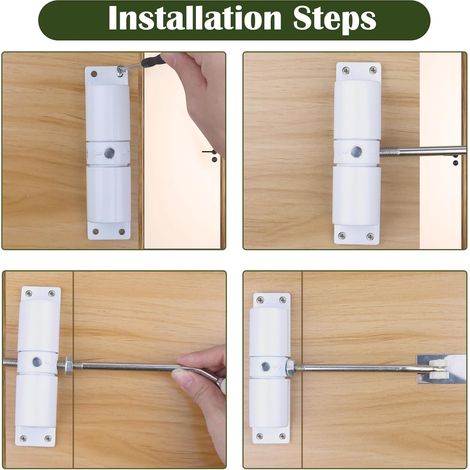 Installation Steps