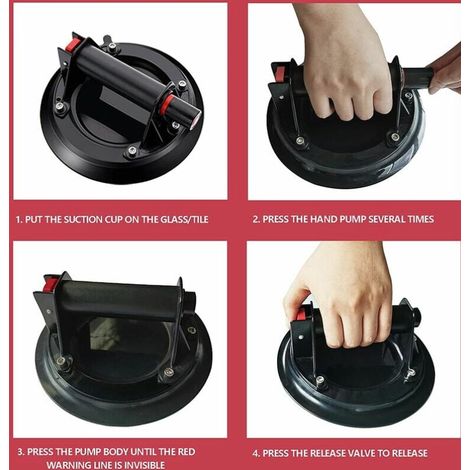 1. PUT THE SUCTION CUP ON THE GLASS/TILE

2. PRESS THE HAND PUMP SEVERAL TIMES

3. PRESS THE PUMP BODY UNTIL THE RED WARNING LINE IS INVISIBLE

4. PRESS THE RELEASE VALVE TO RELEASE