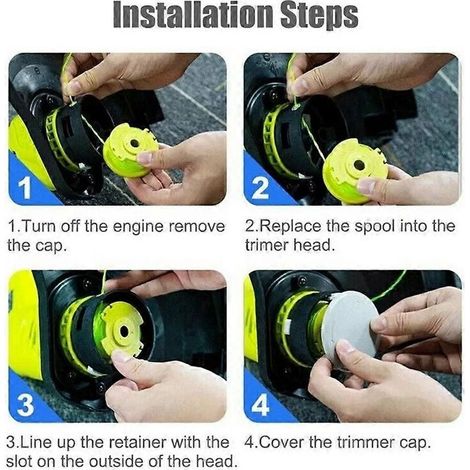 Installation Steps

1

1.Turn off the engine remove the cap.

2

2.Replace the spool into the trimer head.

3

3.Line up the retainer with the slot on the outside of the head.

4

4.Cover the trimmer cap.