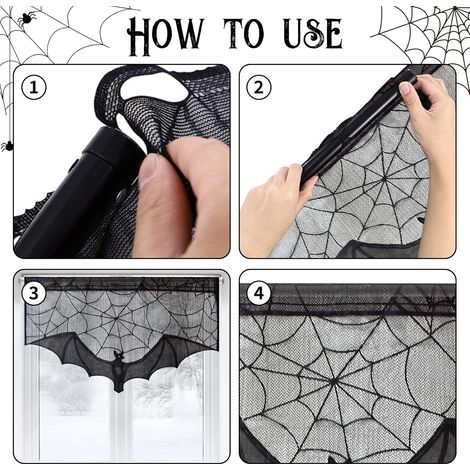 HOW TO USE

1

2

3

4