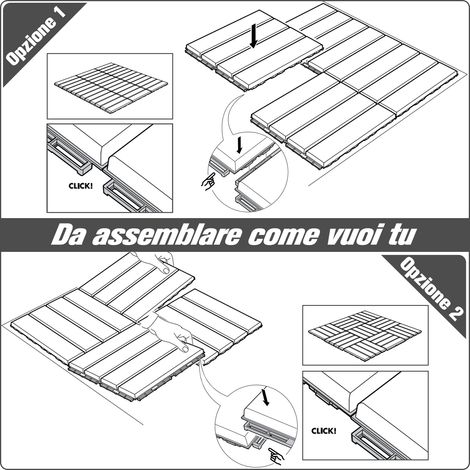 Opzione 1

CLICK!

Da assemblare come vuoi tu

Opzione 2

CLICK!