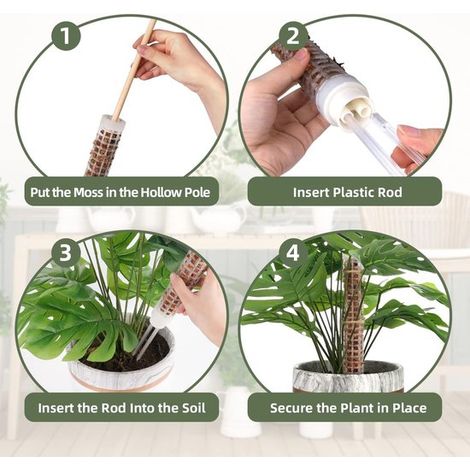 1
Put the Moss in the Hollow Pole

2
Insert Plastic Rod

3
Insert the Rod Into the Soil

4
Secure the Plant in Place