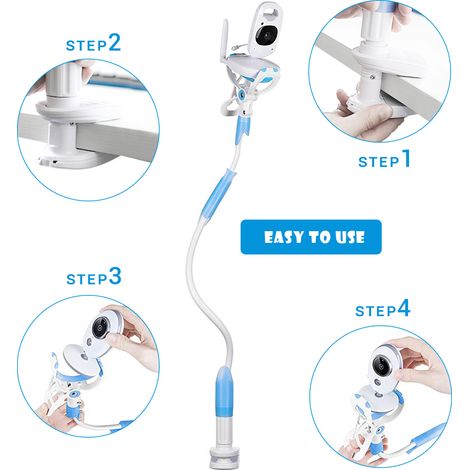 STEP2

STEP1

EASY TO USE

STEP3

STEP4