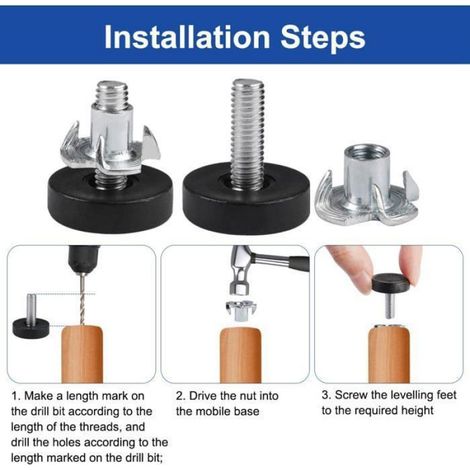 Installation Steps

1. Make a length mark on the drill bit according to the length of the threads, and drill the holes according to the length marked on the drill bit;

2. Drive the nut into the mobile base

3. Screw the levelling feet to the required height