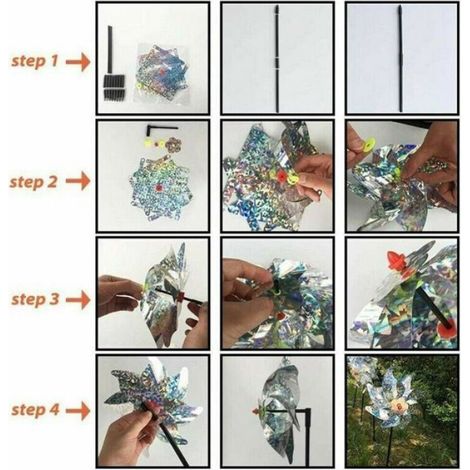 step 1

step 2

step 3

step 4