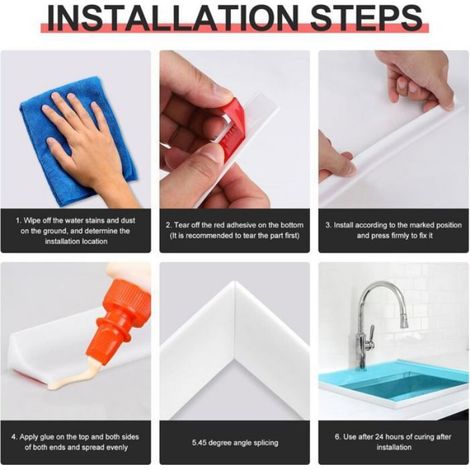 INSTALLATION STEPS

1. Wipe off the water stains and dust on the ground, and determine the installation location

2. Tear off the red adhesive on the bottom (It is recommended to tear the part first)

3. Install according to the marked position and press firmly to fix it

4. Apply glue on the top and both sides of both ends and spread evenly

5.45 degree angle splicing

6. Use after 24 hours of curing after installation