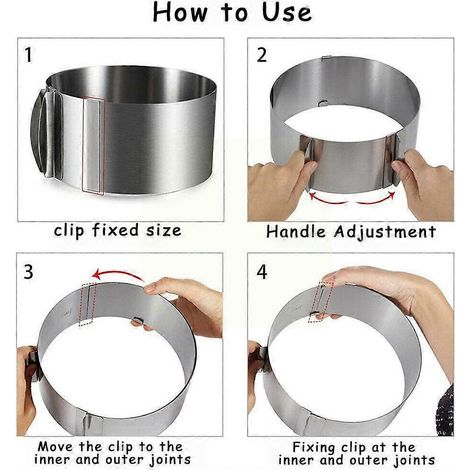 How to Use

1

clip fixed size

2

Handle Adjustment

3

Move the clip to the inner and outer joints

4

Fixing clip at the inner and outer joints