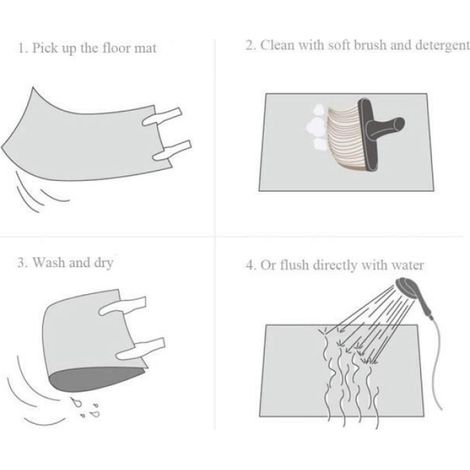 1. Pick up the floor mat

2. Clean with soft brush and detergent

3. Wash and dry

4. Or flush directly with water