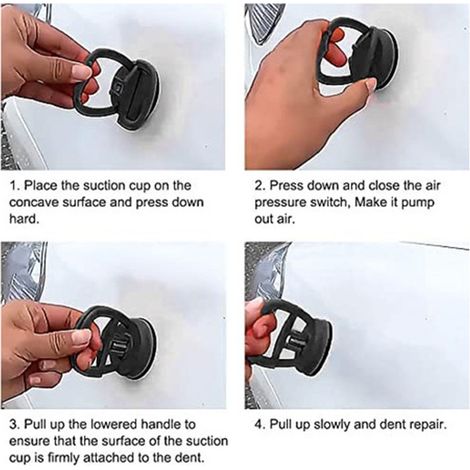 1. Place the suction cup on the concave surface and press down hard.

2. Press down and close the air pressure switch, Make it pump out air.

3. Pull up the lowered handle to ensure that the surface of the suction cup is firmly attached to the dent.

4. Pull up slowly and dent repair.