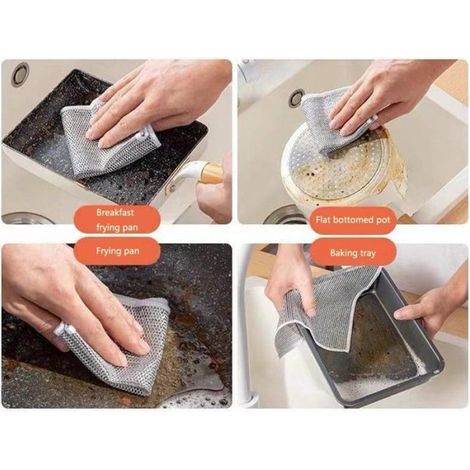 Breakfast frying pan

Flat bottomed pot

Frying pan

Baking tray