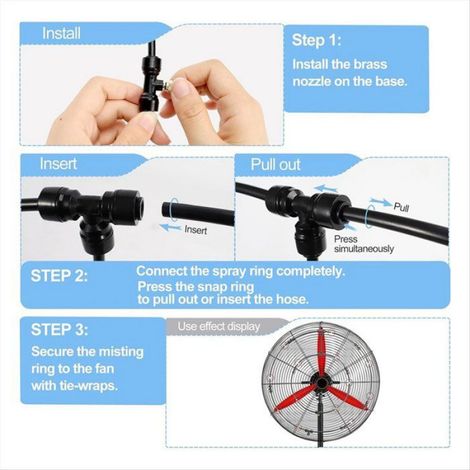 Install

Step 1:
Install the brass nozzle on the base.

Insert

Insert

Pull out

Pull

Press simultaneously

STEP 2:
Connect the spray ring completely.
Press the snap ring to pull out or insert the hose.

STEP 3:
Secure the misting ring to the fan with tie-wraps.

Use effect display