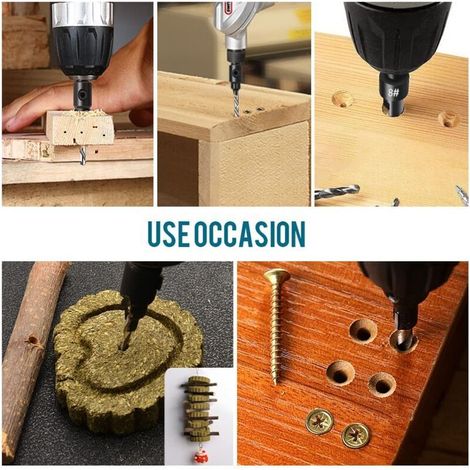 8#

USE OCCASION