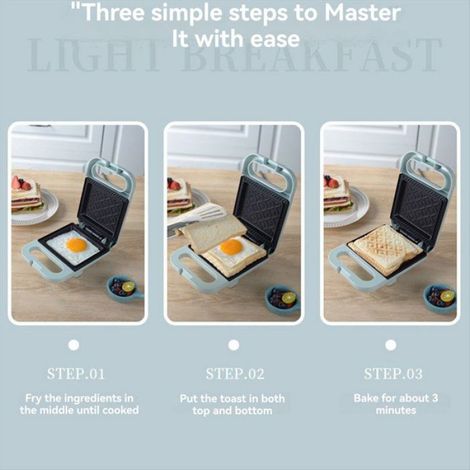 "Three simple steps to Master It with ease

LIGHT BREAKFAST

STEP.01

Fry the ingredients in the middle until cooked

STEP.02

Put the toast in both top and bottom

STEP.03

Bake for about 3 minutes