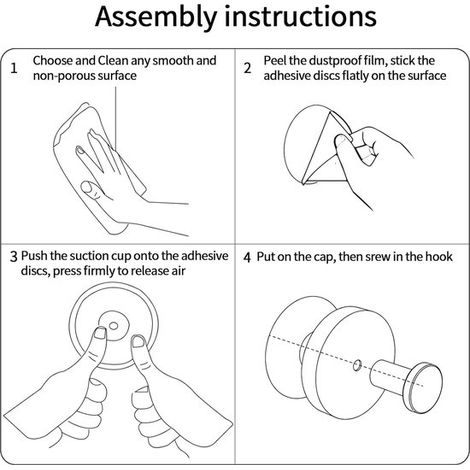 Assembly instructions

1 Choose and Clean any smooth and non-porous surface

2 Peel the dustproof film, stick the adhesive discs flatly on the surface

3 Push the suction cup onto the adhesive discs, press firmly to release air

4 Put on the cap, then srew in the hook