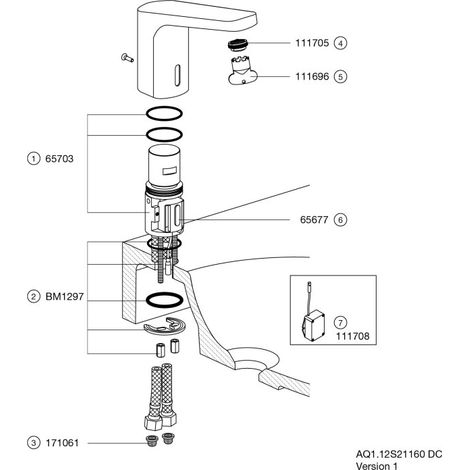 111705 ④

111696 ⑤

① 65703

65677 ⑥

② BM1297

⑦ 111708

③ 171061

AQ1.12S21160 DC
Version 1