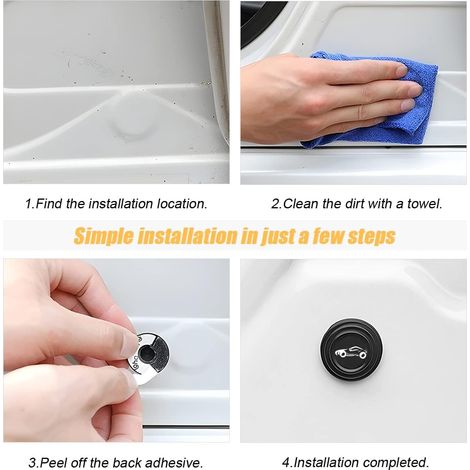 1.Find the installation location.

2.Clean the dirt with a towel.

Simple installation in just a few steps

3.Peel off the back adhesive.

4.Installation completed.