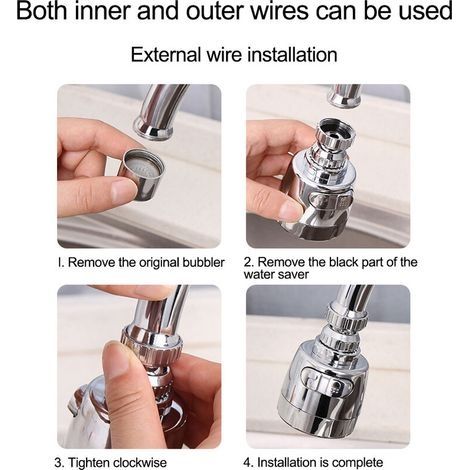 Both inner and outer wires can be used

External wire installation

I. Remove the original bubbler

2. Remove the black part of the water saver

3. Tighten clockwise

4. Installation is complete