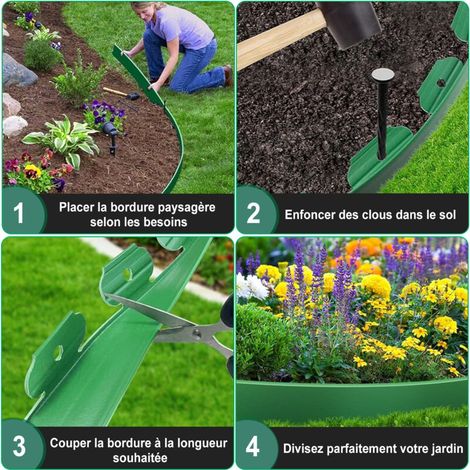 1

Placer la bordure paysagère selon les besoins

2

Enfoncer des clous dans le sol

3

Couper la bordure à la longueur souhaitée

4

Divisez parfaitement votre jardin