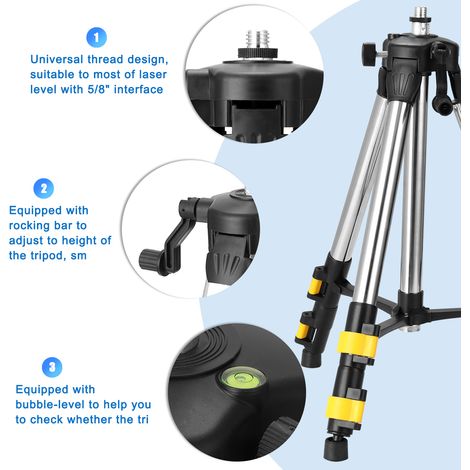 1

Universal thread design, suitable to most of laser level with 5/8" interface

2

Equipped with rocking bar to adjust to height of the tripod, sm

3

Equipped with bubble-level to help you to check whether the tri