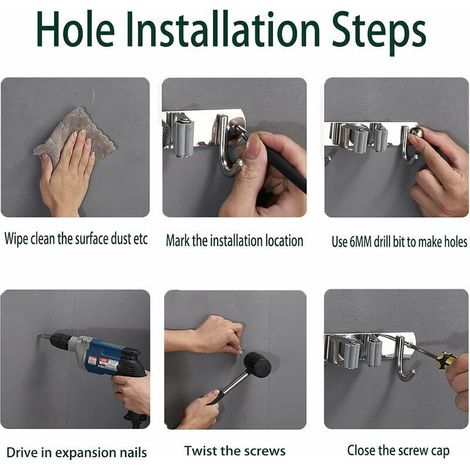 Hole Installation Steps

Wipe clean the surface dust etc

Mark the installation location

Use 6MM drill bit to make holes

Drive in expansion nails

Twist the screws

Close the screw cap