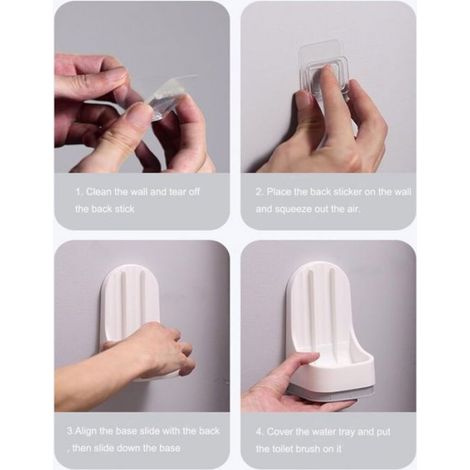 1. Clean the wall and tear off the back stick

2. Place the back sticker on the wall and squeeze out the air.

3.Align the base slide with the back , then slide down the base

4. Cover the water tray and put the toilet brush on it