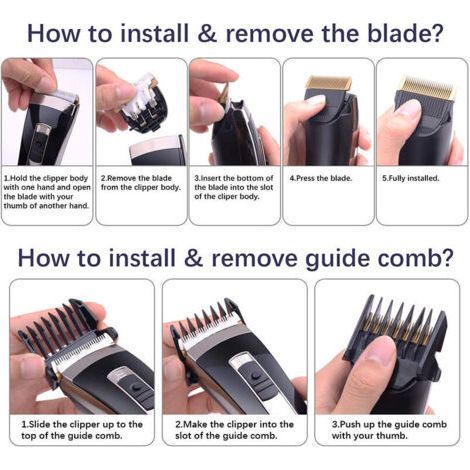 How to install & remove the blade?

1.Hold the clipper body with one hand and open the blade with your thumb of another hand.

2.Remove the blade from the clipper body.

3.Insert the bottom of the blade into the slot of the cliper body.

4.Press the blade.

5.Fully installed.

How to install & remove guide comb?

1.Slide the clipper up to the top of the guide comb.

2.Make the clipper into the slot of the guide comb.

3.Push up the guide comb with your thumb.