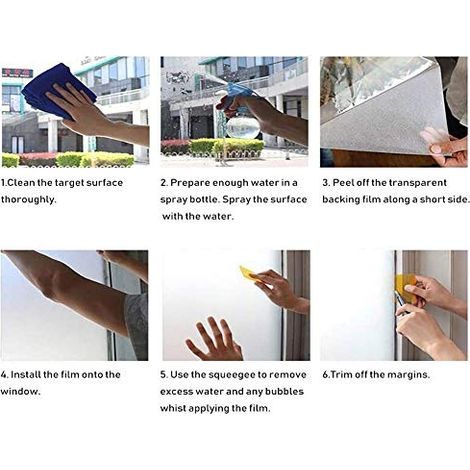 1.Clean the target surface thoroughly.

2. Prepare enough water in a spray bottle. Spray the surface with the water.

3. Peel off the transparent backing film along a short side.

4. Install the film onto the window.

5. Use the squeegee to remove excess water and any bubbles whist applying the film.

6.Trim off the margins.