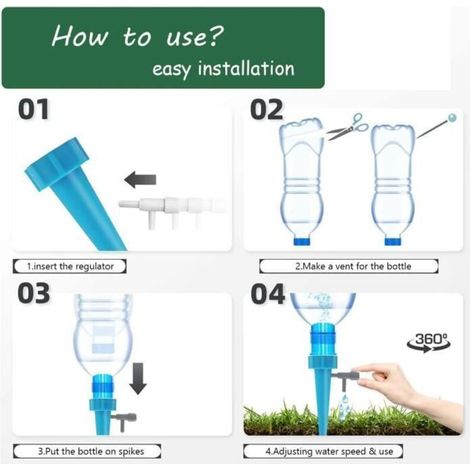 How to use?
easy installation

01

1.insert the regulator

02

2.Make a vent for the bottle

03

3.Put the bottle on spikes

04

360°

4.Adjusting water speed & use