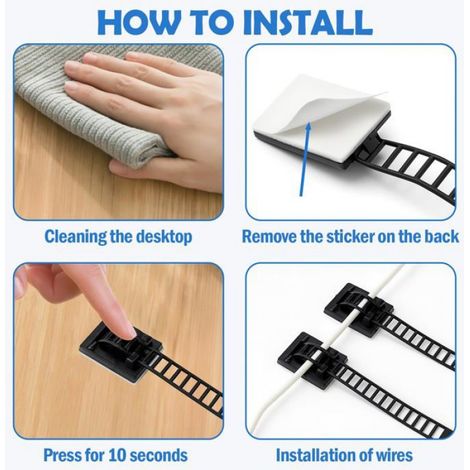 HOW TO INSTALL

Cleaning the desktop

Remove the sticker on the back

Press for 10 seconds

Installation of wires