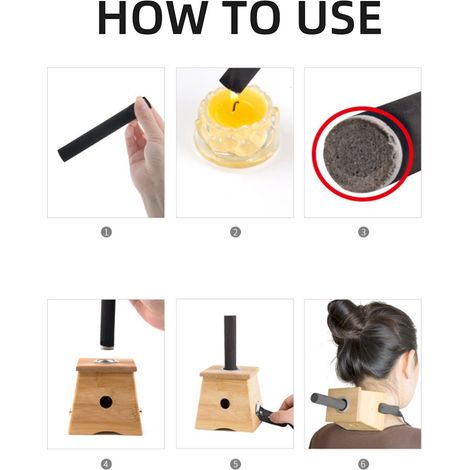 HOW TO USE

①

②

③

④

⑤

⑥