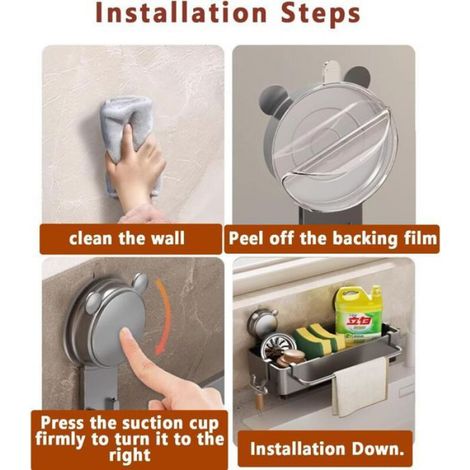 Installation Steps

clean the wall

Peel off the backing film

Press the suction cup firmly to turn it to the right

立白

Installation Down.