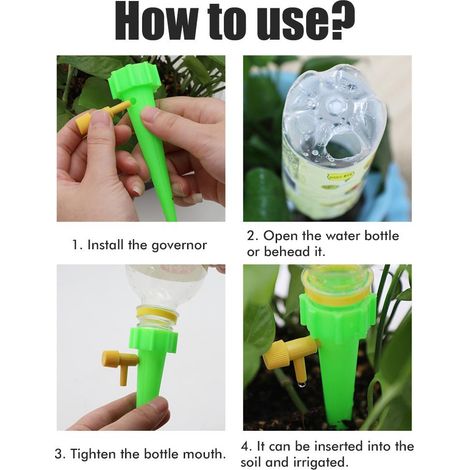 How to use?

1. Install the governor

2. Open the water bottle or behead it.

3. Tighten the bottle mouth.

4. It can be inserted into the soil and irrigated.