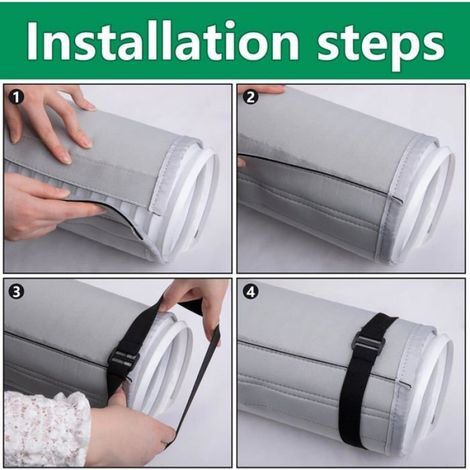 Installation steps

1

2

3

4