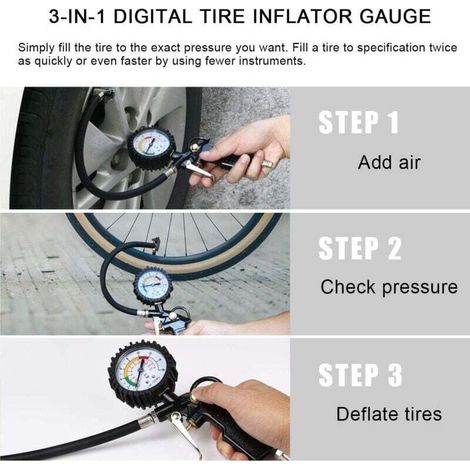 3-IN-1 DIGITAL TIRE INFLATOR GAUGE

Simply fill the tire to the exact pressure you want. Fill a tire to specification twice as quickly or even faster by using fewer instruments.

STEP 1

Add air

STEP 2

Check pressure

STEP 3

Deflate tires