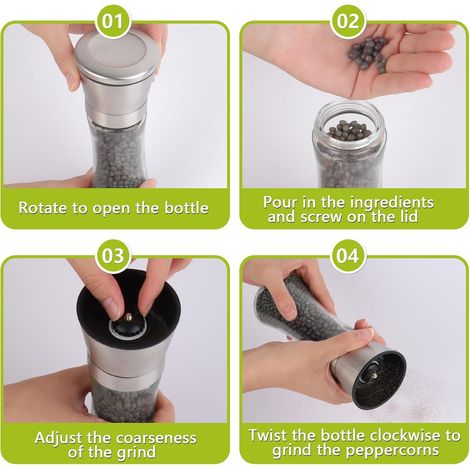 01

Rotate to open the bottle

02

Pour in the ingredients and screw on the lid

03

Adjust the coarseness of the grind

04

Twist the bottle clockwise to grind the peppercorns