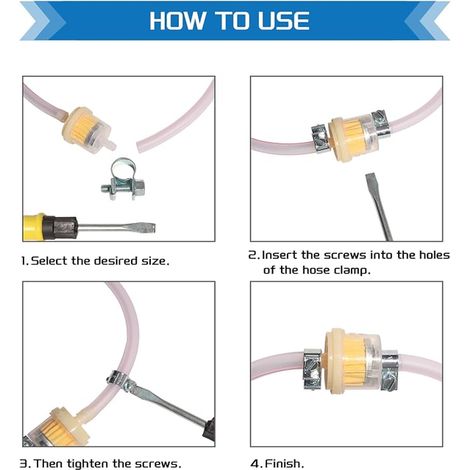 HOW TO USE

1. Select the desired size.

2. Insert the screws into the holes of the hose clamp.

3. Then tighten the screws.

4. Finish.