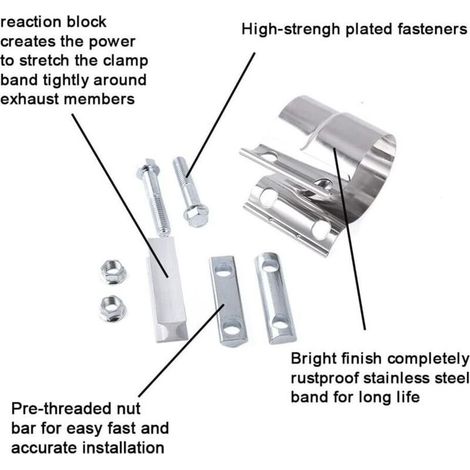 reaction block creates the power to stretch the clamp band tightly around exhaust members

High-strengh plated fasteners

Bright finish completely rustproof stainless steel band for long life

Pre-threaded nut bar for easy fast and accurate installation