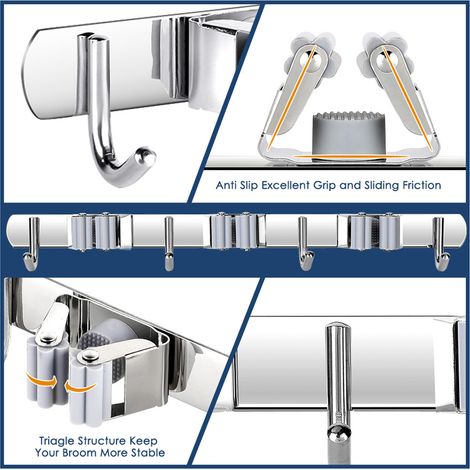 Anti Slip Excellent Grip and Sliding Friction

Triagle Structure Keep
Your Broom More Stable