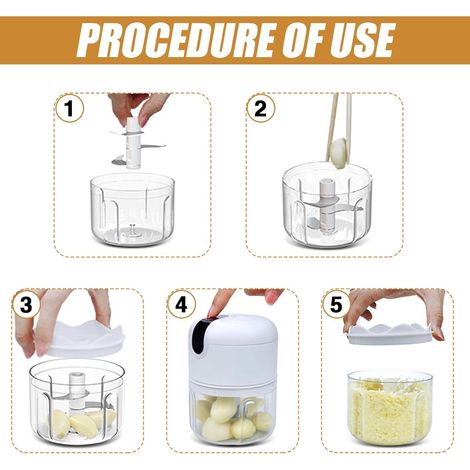 PROCEDURE OF USE

1

2

3

4

5