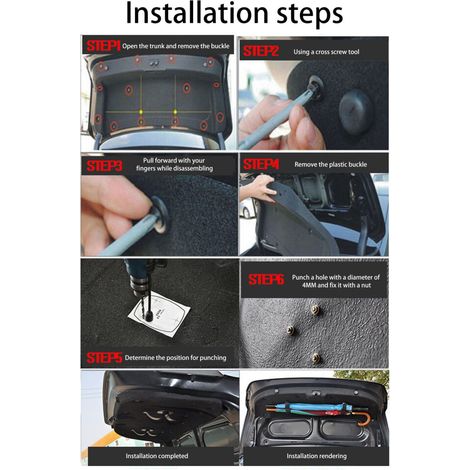 Installation steps

STEP1 Open the trunk and remove the buckle

STEP2 Using a cross screw tool

STEP3 Pull forward with your fingers while disassembling

STEP4 Remove the plastic buckle

STEP5 Determine the position for punching

STEP6 Punch a hole with a diameter of 4MM and fix it with a nut

Installation completed

Installation rendering