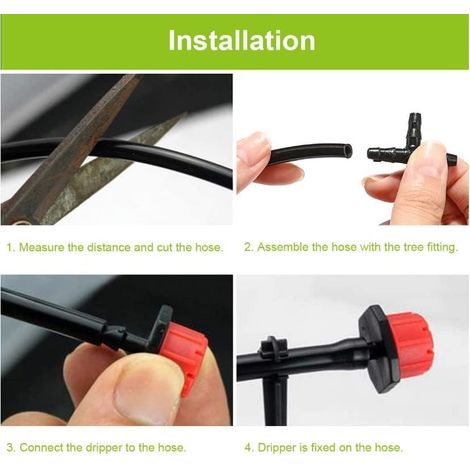 Installation

1. Measure the distance and cut the hose.

2. Assemble the hose with the tree fitting.

3. Connect the dripper to the hose.

4. Dripper is fixed on the hose.