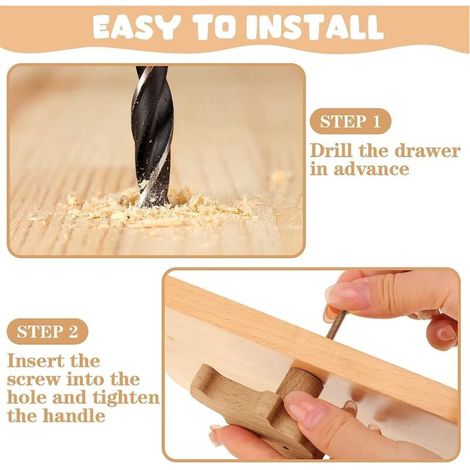 EASY TO INSTALL

STEP 1

Drill the drawer in advance

STEP 2

Insert the screw into the hole and tighten the handle