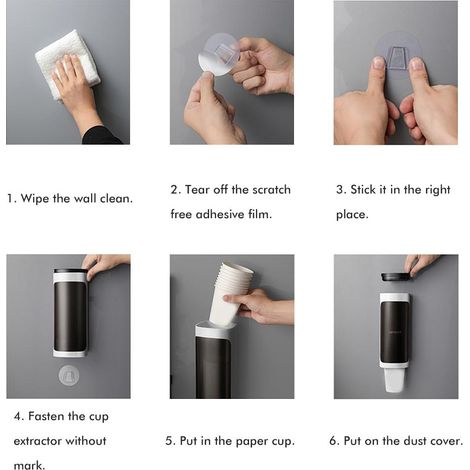 1. Wipe the wall clean.

2. Tear off the scratch free adhesive film.

3. Stick it in the right place.

4. Fasten the cup extractor without mark.

5. Put in the paper cup.

6. Put on the dust cover.